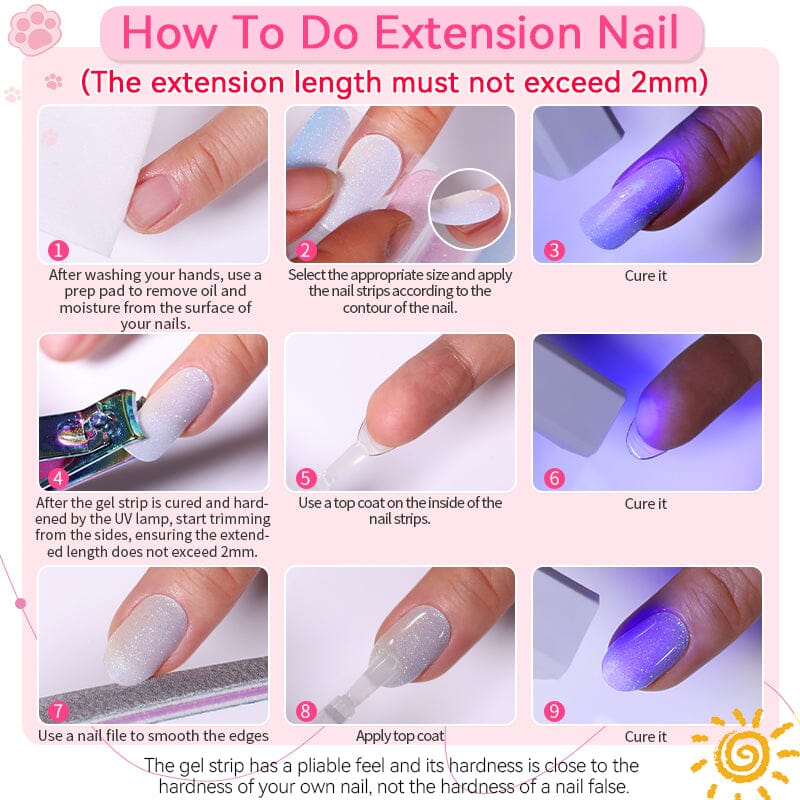 How To Do Extension Nail
(The extension length must not exceed 2mm)

1
After washing your hands, use a prep pad to remove oil and moisture from the surface of your nails.

2
Select the appropriate size and apply the nail strips according to the contour of the nail.

3
Cure it

4
After the gel strip is cured and hardened by the UV lamp, start trimming from the sides, ensuring the extended length does not exceed 2mm.

5
Use a top coat on the inside of the nail strips.

6
Cure it

7
Use a nail file to smooth the edges

8
Apply top coat

9
Cure it

The gel strip has a pliable feel and its hardness is close to the hardness of your own nail, not the hardness of a nail false.