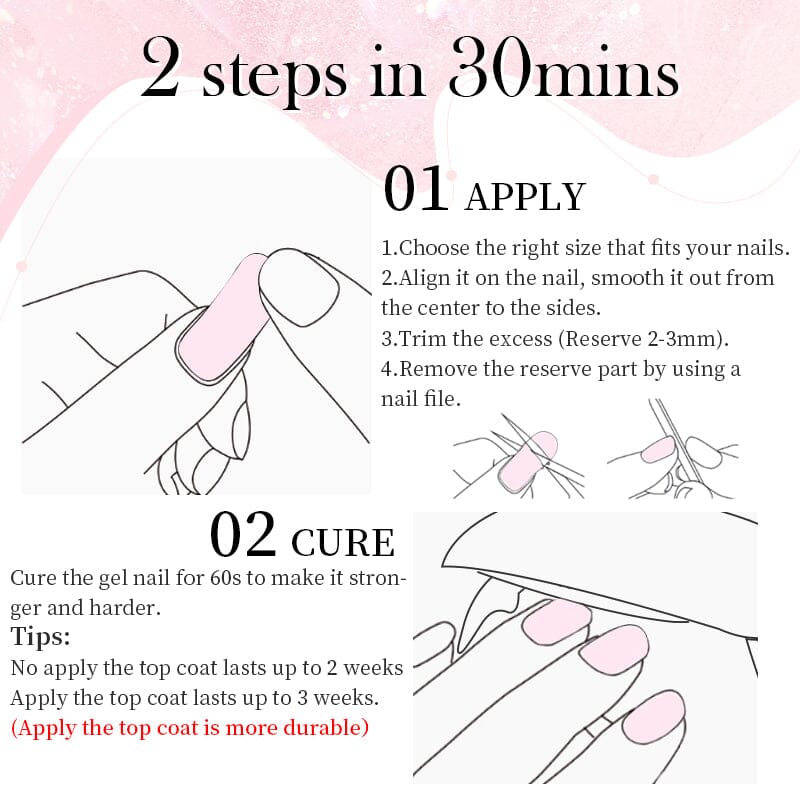 2 steps in 30mins

01 APPLY

1.Choose the right size that fits your nails.
2.Align it on the nail, smooth it out from the center to the sides.
3.Trim the excess (Reserve 2-3mm).
4.Remove the reserve part by using a nail file.

02 CURE

Cure the gel nail for 60s to make it stronger and harder.

Tips:
No apply the top coat lasts up to 2 weeks
Apply the top coat lasts up to 3 weeks.
(Apply the top coat is more durable)