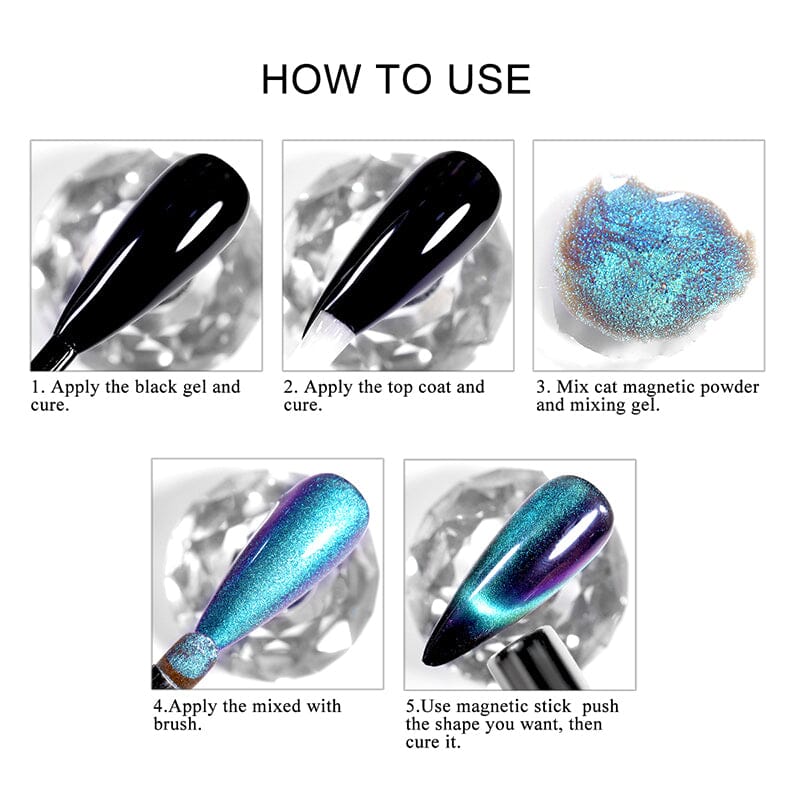 HOW TO USE

1. Apply the black gel and cure.

2. Apply the top coat and cure.

3. Mix cat magnetic powder and mixing gel.

4.Apply the mixed with brush.

5.Use magnetic stick push the shape you want, then cure it.