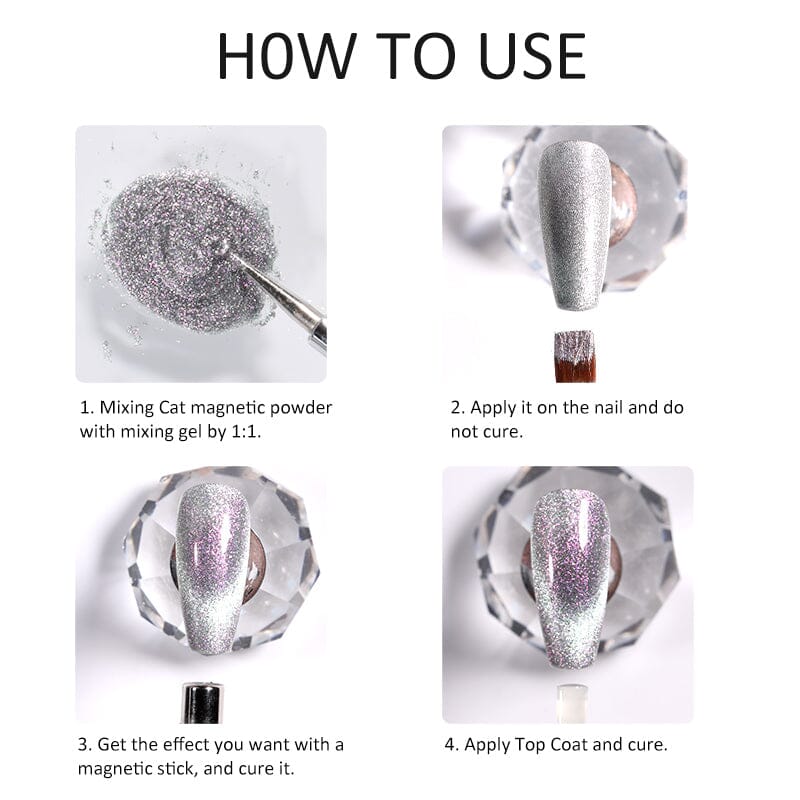 H0W TO USE

1. Mixing Cat magnetic powder with mixing gel by 1:1.

2. Apply it on the nail and do not cure.

3. Get the effect you want with a magnetic stick, and cure it.

4. Apply Top Coat and cure.