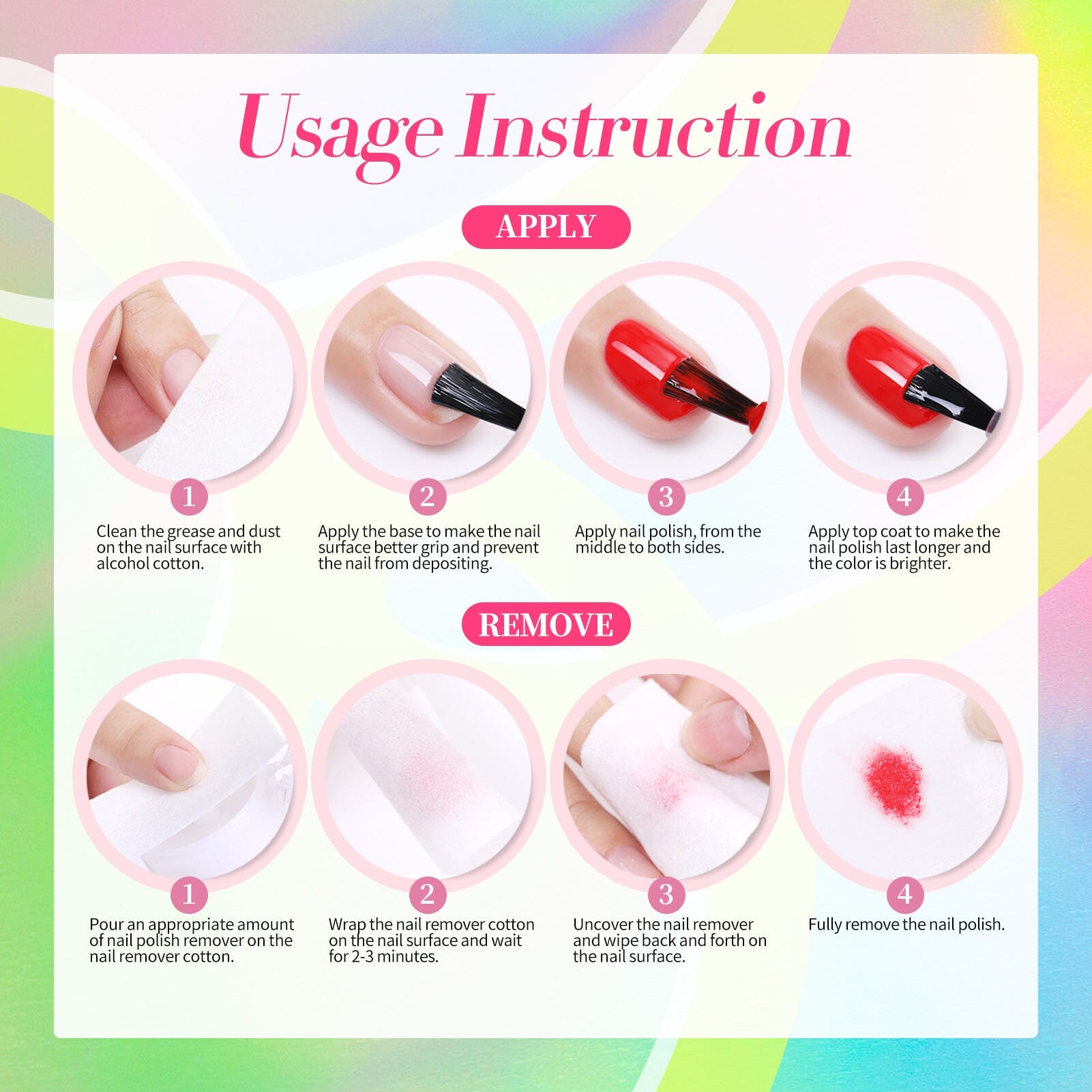 Usage Instruction

APPLY

1
Clean the grease and dust on the nail surface with alcohol cotton.

2
Apply the base to make the nail surface better grip and prevent the nail from depositing.

3
Apply nail polish, from the middle to both sides.

4
Apply top coat to make the nail polish last longer and the color is brighter.

REMOVE

1
Pour an appropriate amount of nail polish remover on the nail remover cotton.

2
Wrap the nail remover cotton on the nail surface and wait for 2-3 minutes.

3
Uncover the nail remover and wipe back and forth on the nail surface.

4
Fully remove the nail polish.