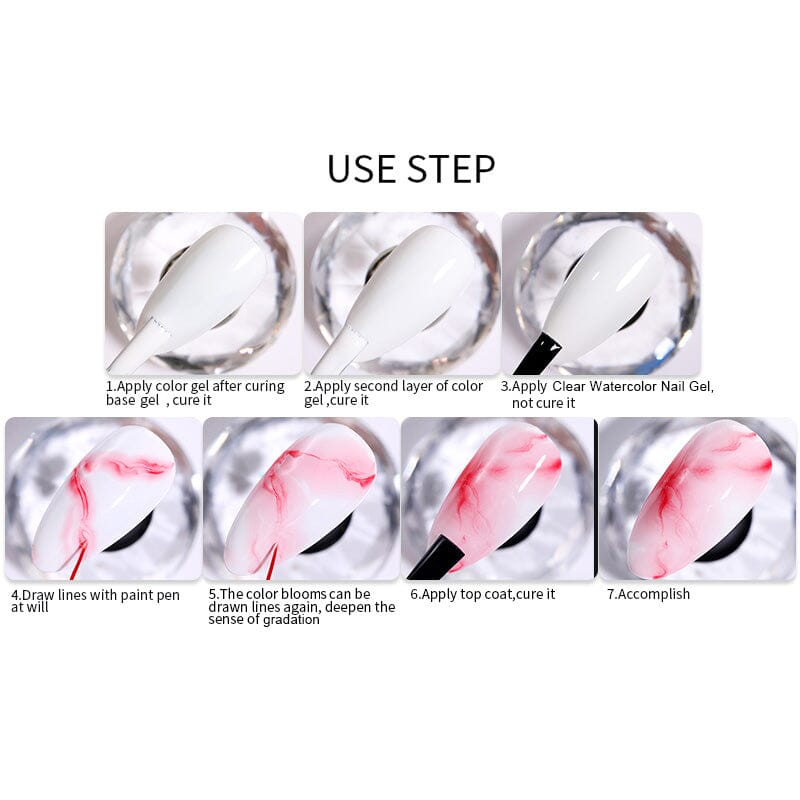 USE STEP

1.Apply color gel after curing base gel , cure it

2.Apply second layer of color gel ,cure it

3.Apply Clear Watercolor Nail Gel, not cure it

4.Draw lines with paint pen at will

5.The color blooms can be drawn lines again, deepen the sense of gradation

6.Apply top coat,cure it

7.Accomplish