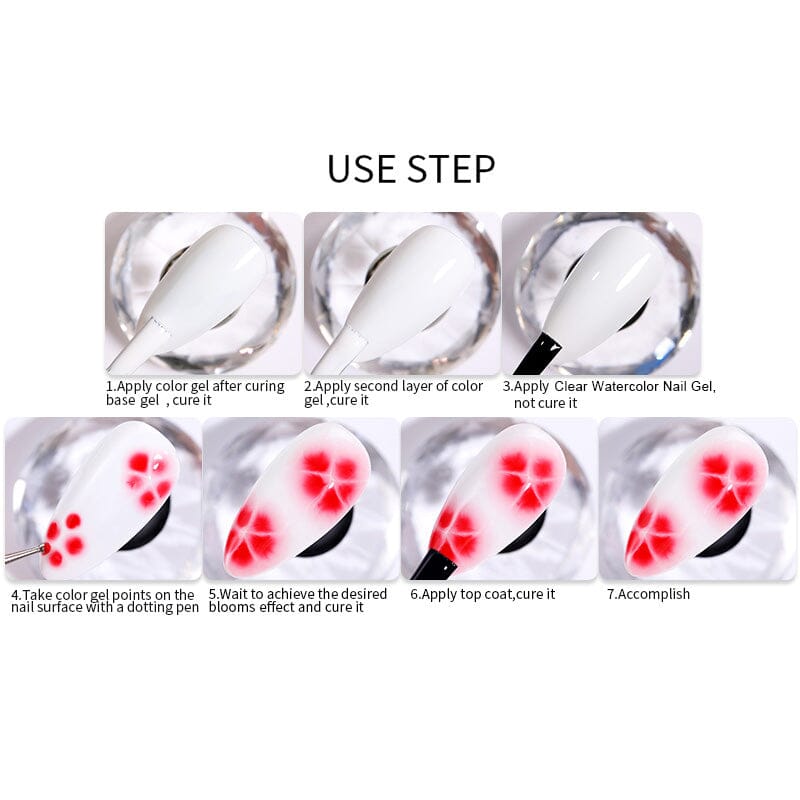 USE STEP

1.Apply color gel after curing base gel , cure it

2.Apply second layer of color gel ,cure it

3.Apply Clear Watercolor Nail Gel, not cure it

4.Take color gel points on the nail surface with a dotting pen

5.Wait to achieve the desired blooms effect and cure it

6.Apply top coat,cure it

7.Accomplish