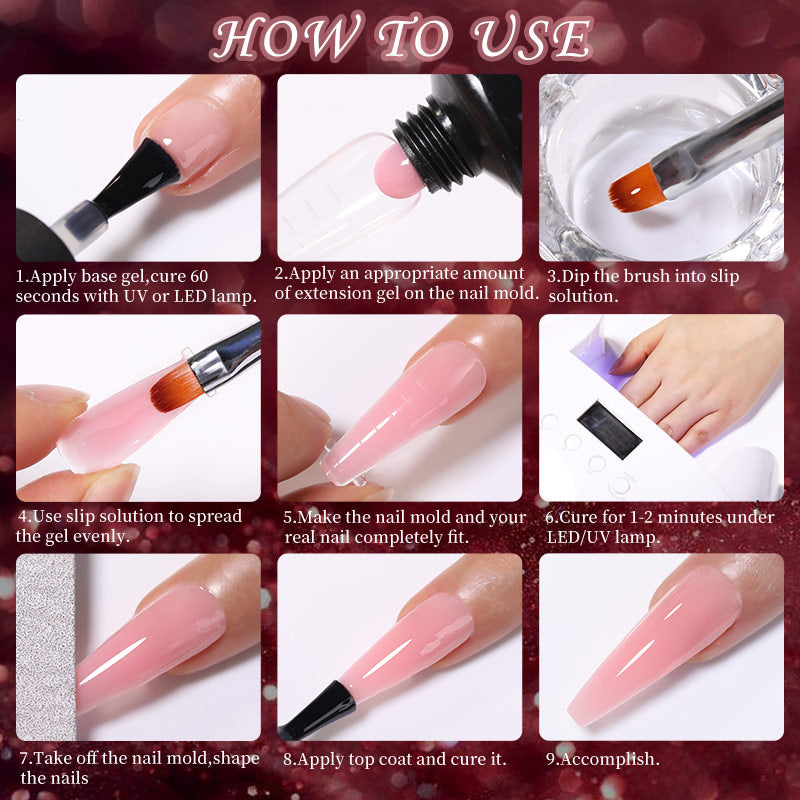 HOW TO USE

1.Apply base gel,cure 60 seconds with UV or LED lamp.

2.Apply an appropriate amount of extension gel on the nail mold.

3.Dip the brush into slip solution.

4.Use slip solution to spread the gel evenly.

5.Make the nail mold and your real nail completely fit.

6.Cure for 1-2 minutes under LED/UV lamp.

7.Take off the nail mold,shape the nails

8.Apply top coat and cure it.

9.Accomplish.