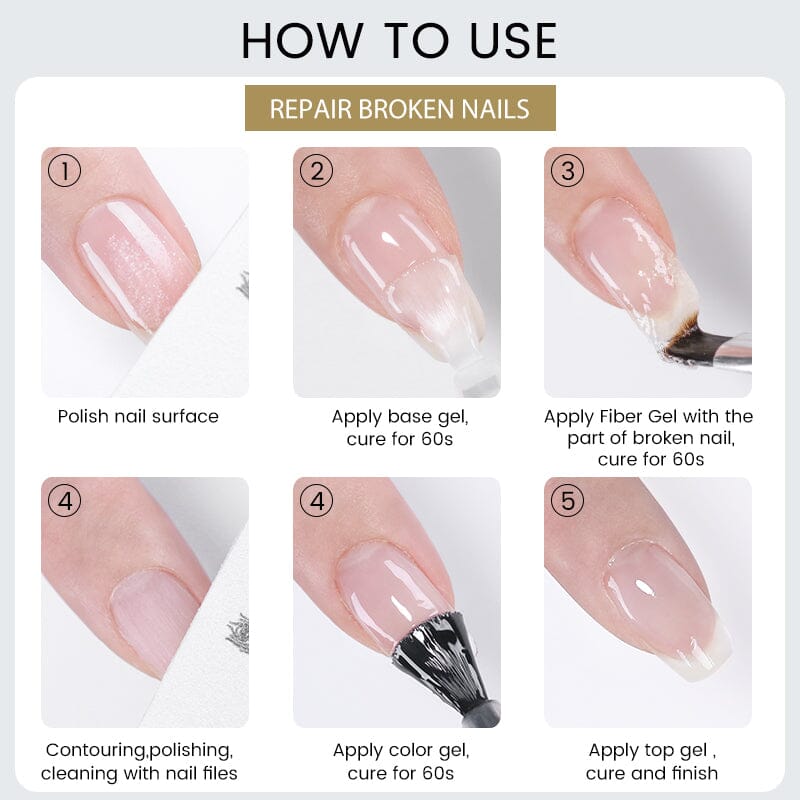 HOW TO USE

REPAIR BROKEN NAILS

①
Polish nail surface

②
Apply base gel, cure for 60s

③
Apply Fiber Gel with the part of broken nail, cure for 60s

④
Contouring,polishing, cleaning with nail files

④
Apply color gel, cure for 60s

⑤
Apply top gel , cure and finish