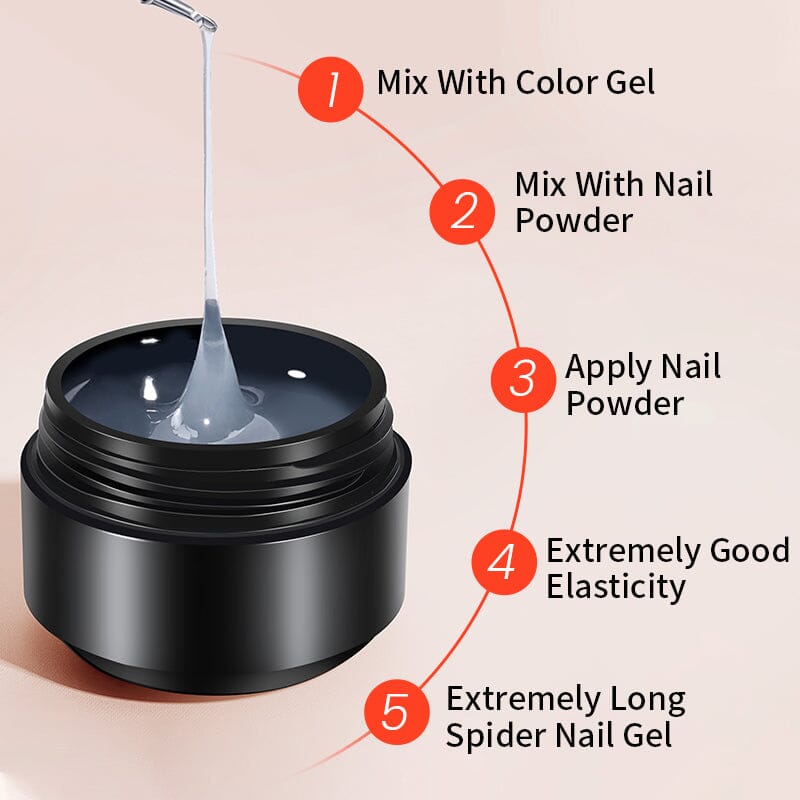 1 Mix With Color Gel

2 Mix With Nail Powder

3 Apply Nail Powder

4 Extremely Good Elasticity

5 Extremely Long Spider Nail Gel