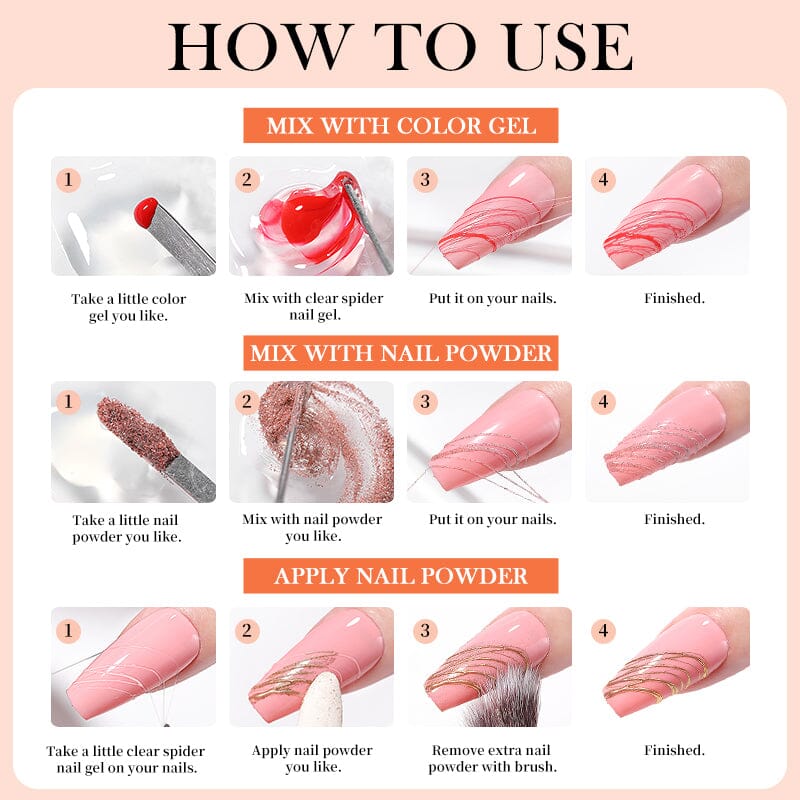 HOW TO USE

MIX WITH COLOR GEL

1

Take a little color gel you like.

2

Mix with clear spider nail gel.

3

Put it on your nails.

4

Finished.

MIX WITH NAIL POWDER

1

Take a little nail powder you like.

2

Mix with nail powder you like.

3

Put it on your nails.

4

Finished.

APPLY NAIL POWDER

1

Take a little clear spider nail gel on your nails.

2

Apply nail powder you like.

3

Remove extra nail powder with brush.

4

Finished.