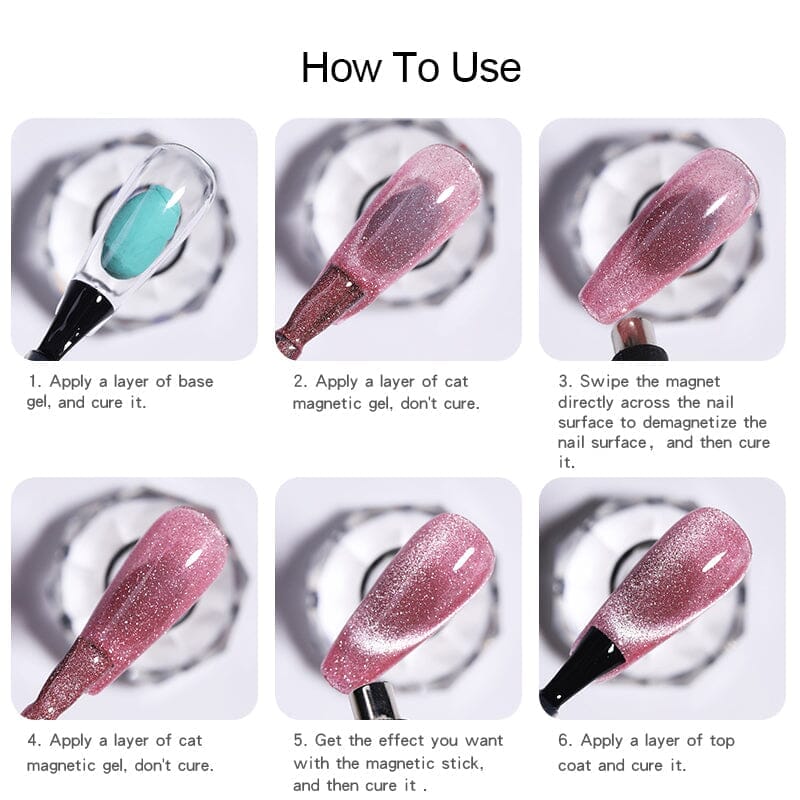 How To Use

1. Apply a layer of base gel, and cure it.

2. Apply a layer of cat magnetic gel, don't cure.

3. Swipe the magnet directly across the nail surface to demagnetize the nail surface， and then cure it.

4. Apply a layer of cat magnetic gel, don't cure.

5. Get the effect you want with the magnetic stick, and then cure it .

6. Apply a layer of top coat and cure it.