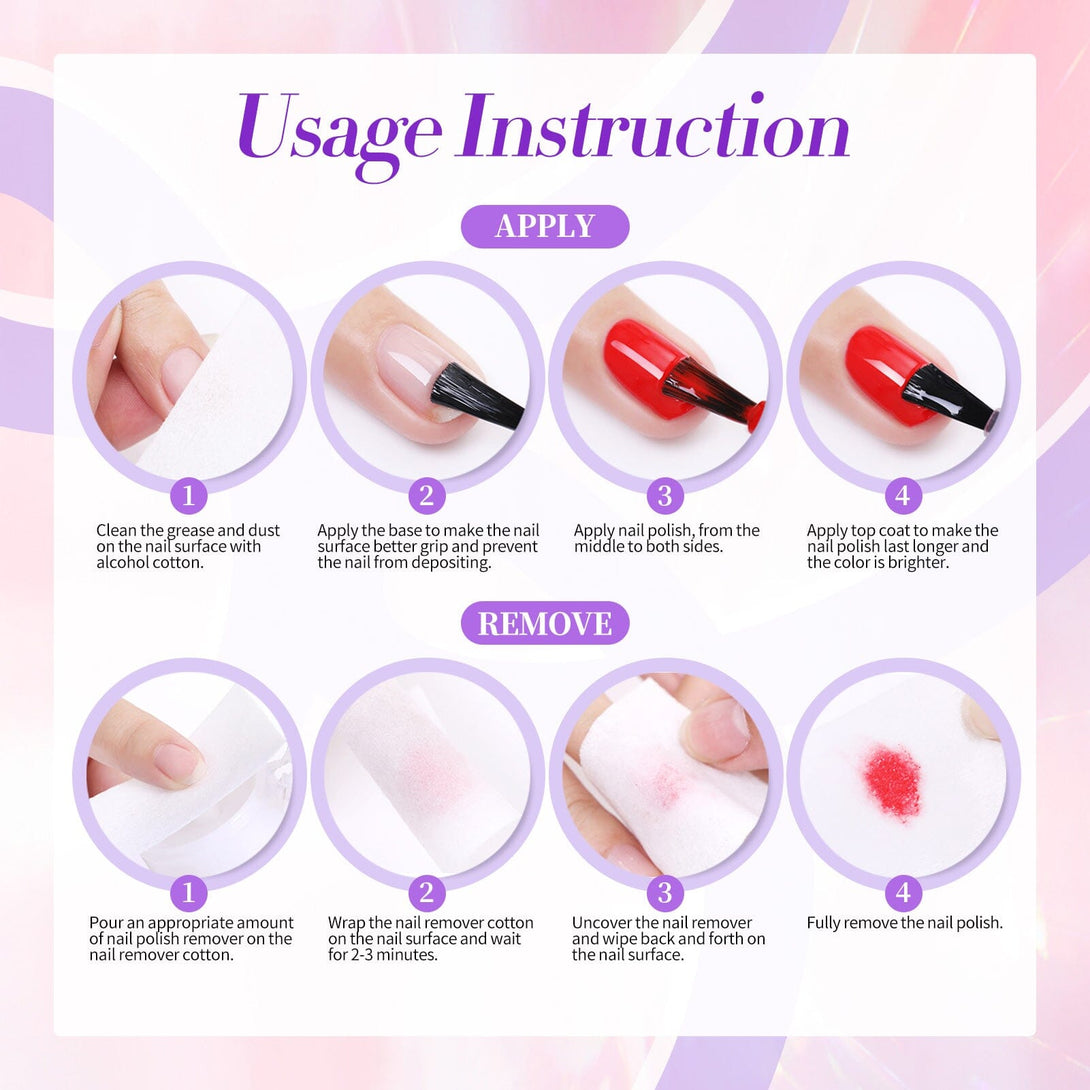 Usage Instruction

APPLY

1
Clean the grease and dust on the nail surface with alcohol cotton.

2
Apply the base to make the nail surface better grip and prevent the nail from depositing.

3
Apply nail polish, from the middle to both sides.

4
Apply top coat to make the nail polish last longer and the color is brighter.

REMOVE

1
Pour an appropriate amount of nail polish remover on the nail remover cotton.

2
Wrap the nail remover cotton on the nail surface and wait for 2-3 minutes.

3
Uncover the nail remover and wipe back and forth on the nail surface.

4
Fully remove the nail polish.