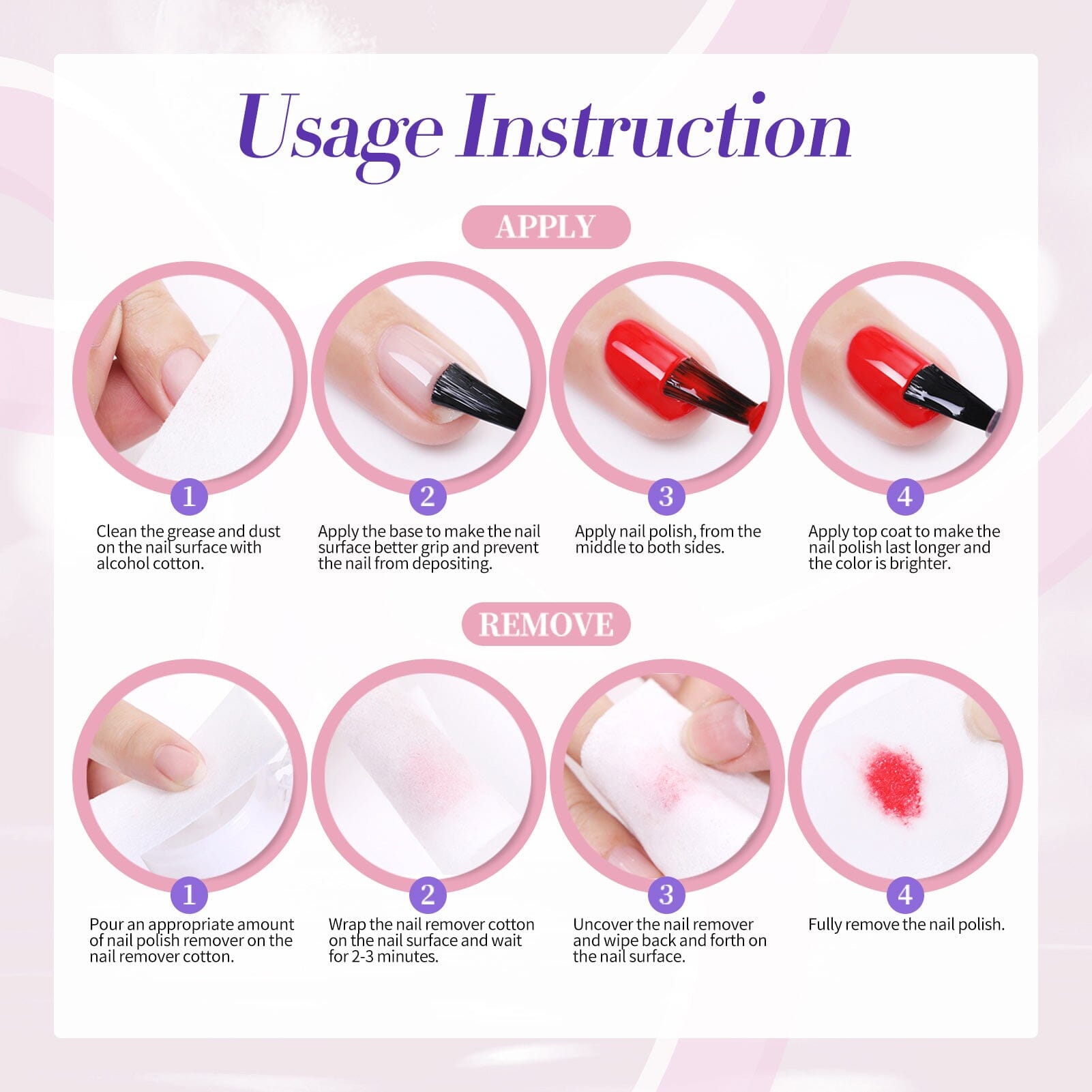 Usage Instruction

APPLY

1
Clean the grease and dust on the nail surface with alcohol cotton.

2
Apply the base to make the nail surface better grip and prevent the nail from depositing.

3
Apply nail polish, from the middle to both sides.

4
Apply top coat to make the nail polish last longer and the color is brighter.

REMOVE

1
Pour an appropriate amount of nail polish remover on the nail remover cotton.

2
Wrap the nail remover cotton on the nail surface and wait for 2-3 minutes.

3
Uncover the nail remover and wipe back and forth on the nail surface.

4
Fully remove the nail polish.