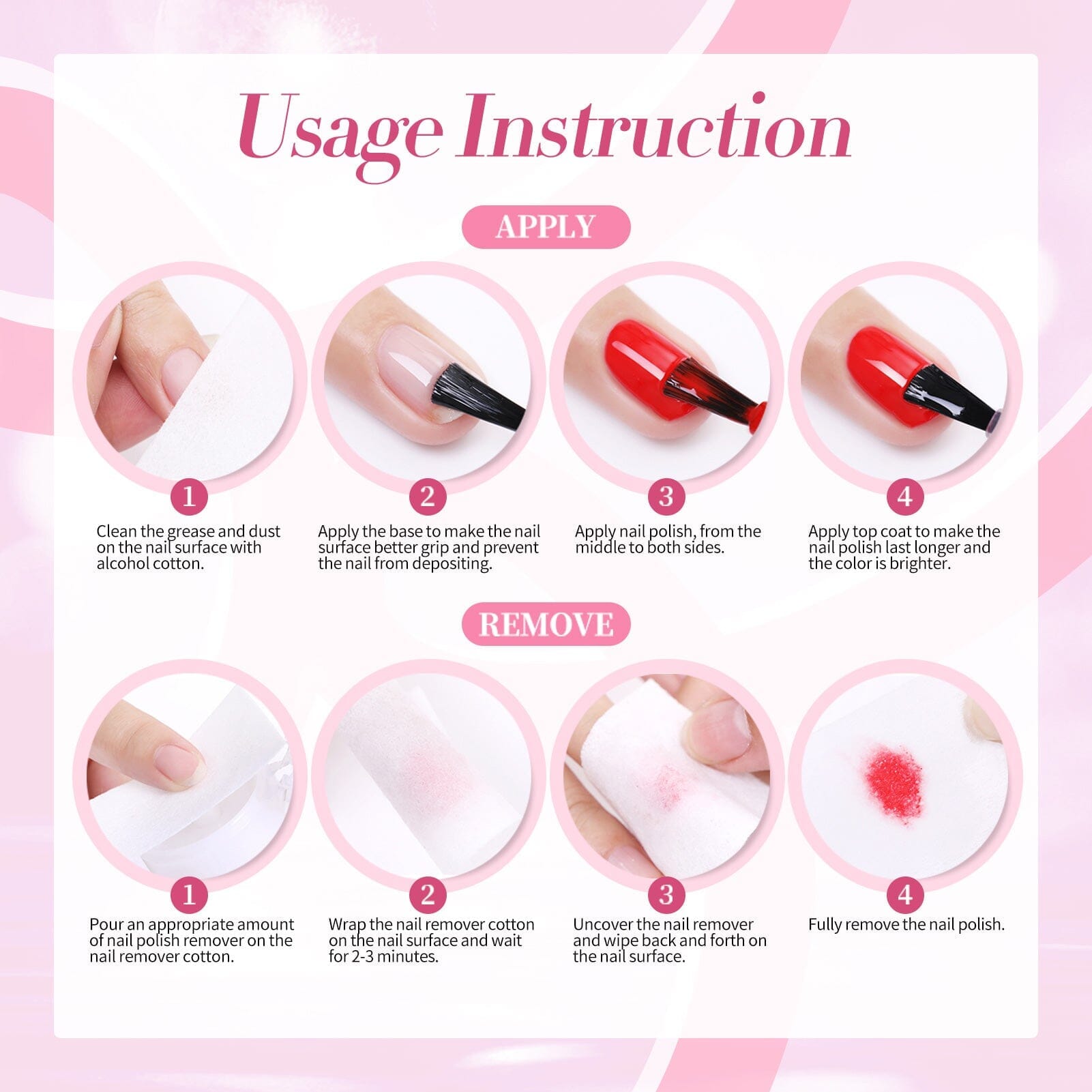 Usage Instruction

APPLY

1
Clean the grease and dust on the nail surface with alcohol cotton.

2
Apply the base to make the nail surface better grip and prevent the nail from depositing.

3
Apply nail polish, from the middle to both sides.

4
Apply top coat to make the nail polish last longer and the color is brighter.

REMOVE

1
Pour an appropriate amount of nail polish remover on the nail remover cotton.

2
Wrap the nail remover cotton on the nail surface and wait for 2-3 minutes.

3
Uncover the nail remover and wipe back and forth on the nail surface.

4
Fully remove the nail polish.