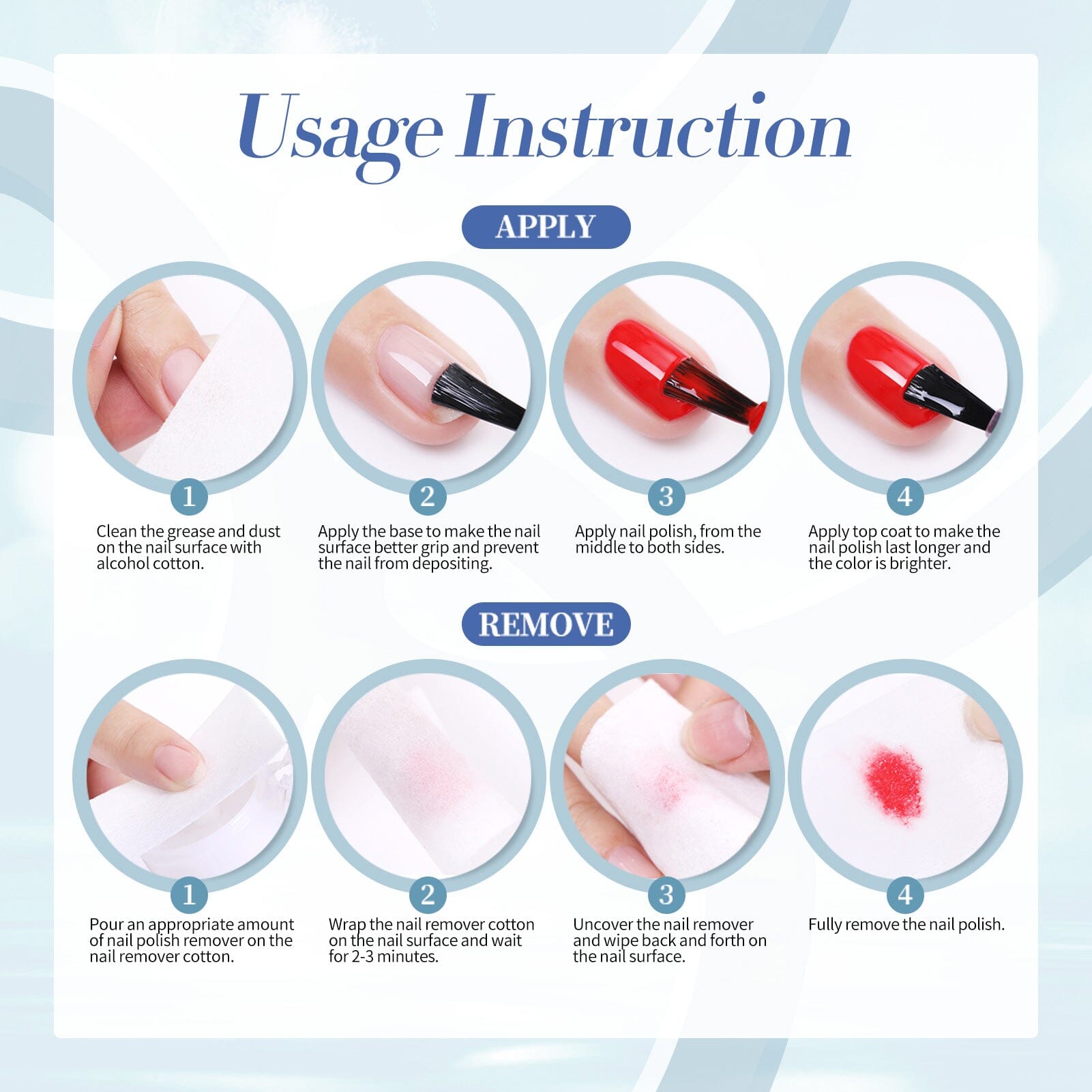 Usage Instruction

APPLY

1
Clean the grease and dust on the nail surface with alcohol cotton.

2
Apply the base to make the nail surface better grip and prevent the nail from depositing.

3
Apply nail polish, from the middle to both sides.

4
Apply top coat to make the nail polish last longer and the color is brighter.

REMOVE

1
Pour an appropriate amount of nail polish remover on the nail remover cotton.

2
Wrap the nail remover cotton on the nail surface and wait for 2-3 minutes.

3
Uncover the nail remover and wipe back and forth on the nail surface.

4
Fully remove the nail polish.