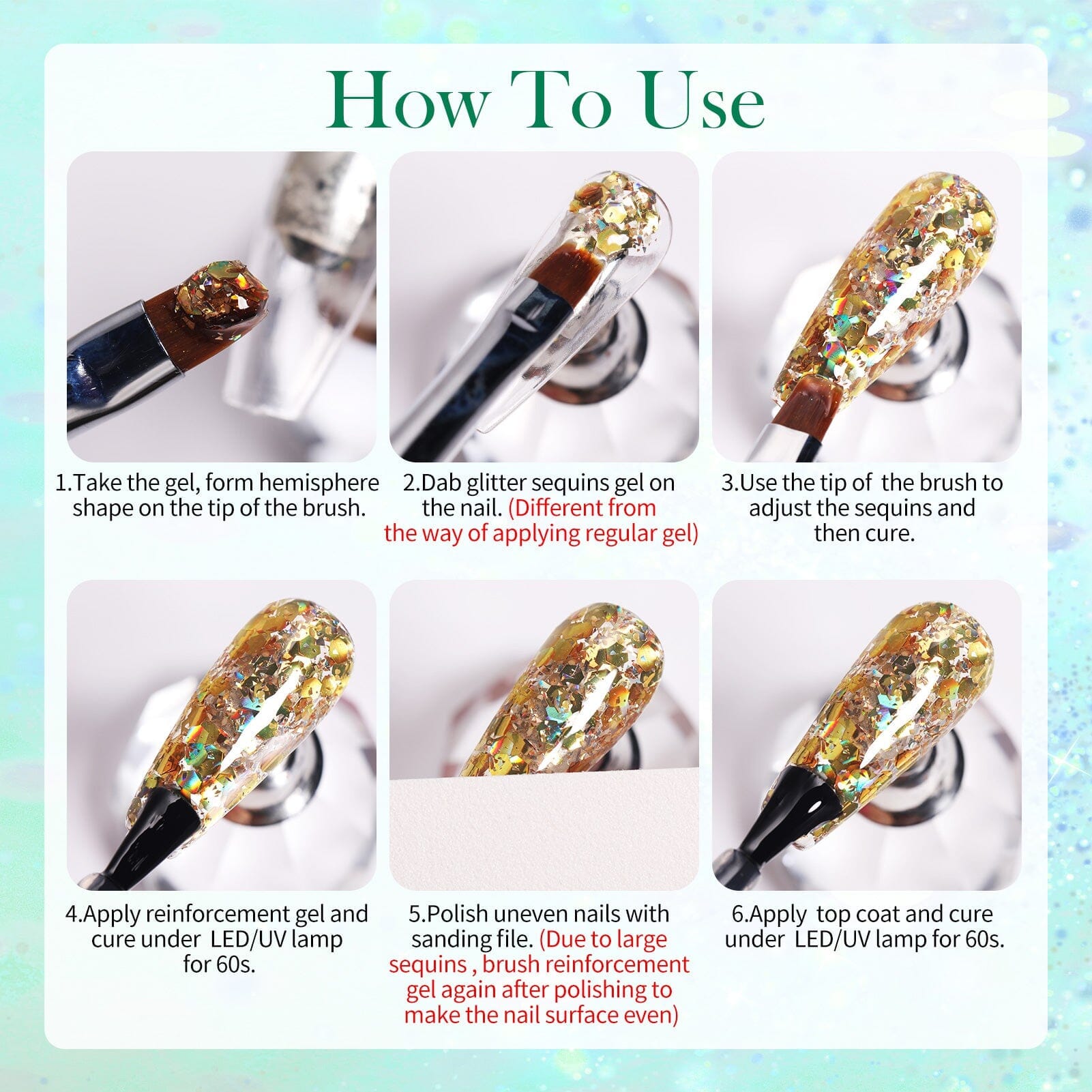 How To Use

1.Take the gel, form hemisphere shape on the tip of the brush.

2.Dab glitter sequins gel on the nail. (Different from the way of applying regular gel)

3.Use the tip of the brush to adjust the sequins and then cure.

4.Apply reinforcement gel and cure under LED/UV lamp for 60s.

5.Polish uneven nails with sanding file. (Due to large sequins , brush reinforcement gel again after polishing to make the nail surface even)

6.Apply top coat and cure under LED/UV lamp for 60s.