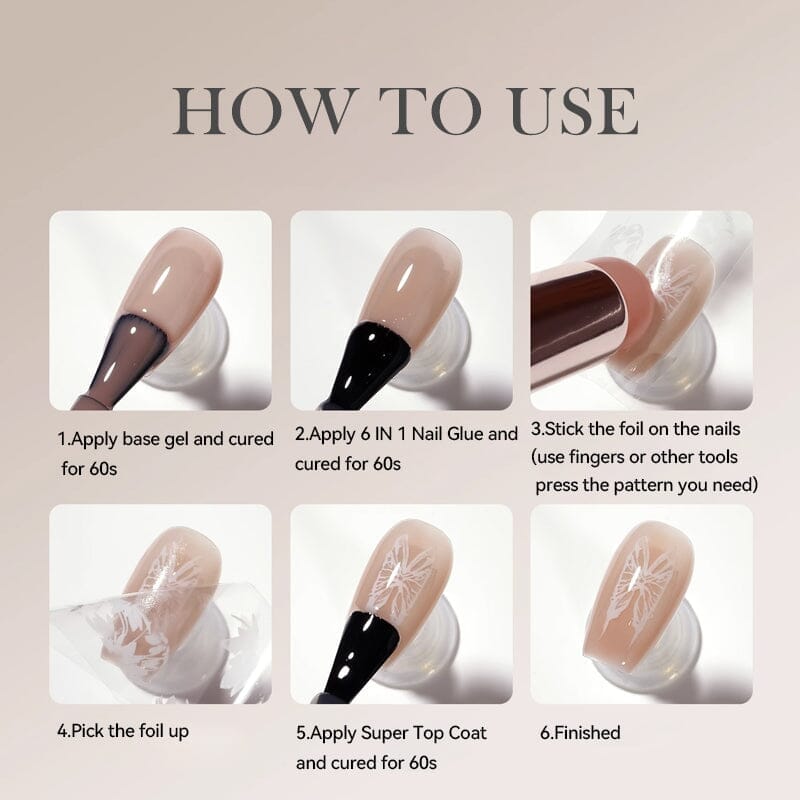 HOW TO USE

1.Apply base gel and cured for 60s

2.Apply 6 IN 1 Nail Glue and cured for 60s

3.Stick the foil on the nails (use fingers or other tools press the pattern you need)

4.Pick the foil up

5.Apply Super Top Coat and cured for 60s

6.Finished