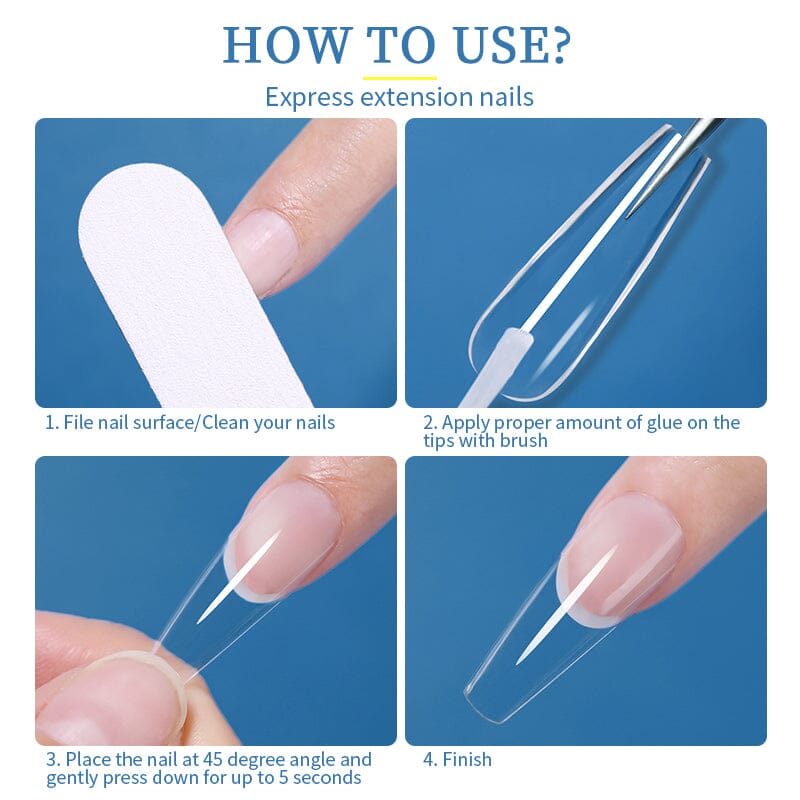 HOW TO USE?

Express extension nails

1. File nail surface/Clean your nails

2. Apply proper amount of glue on the tips with brush

3. Place the nail at 45 degree angle and gently press down for up to 5 seconds

4. Finish