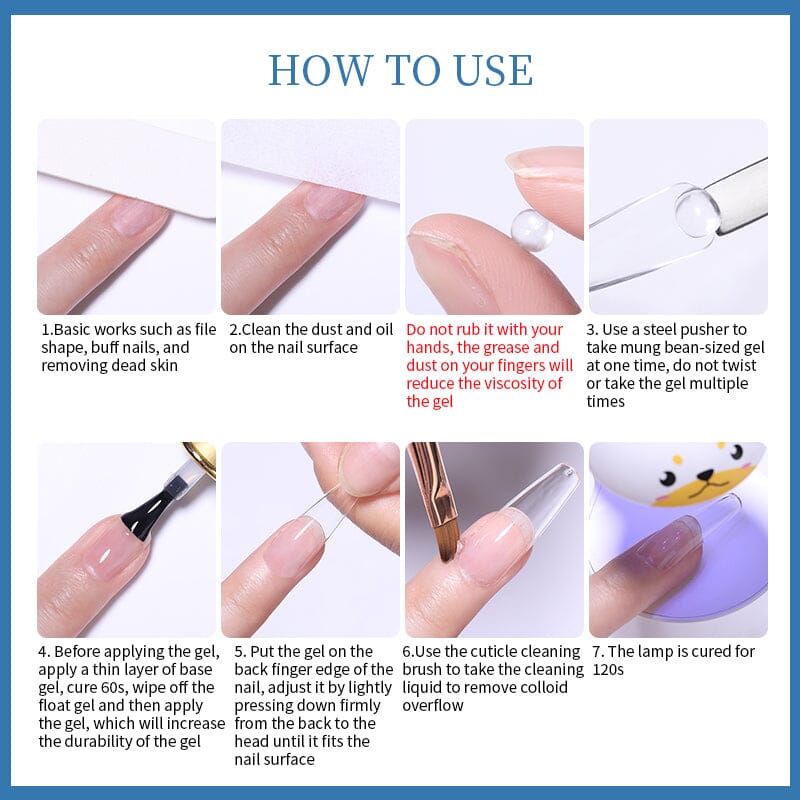 HOW TO USE

1.Basic works such as file shape, buff nails, and removing dead skin

2.Clean the dust and oil on the nail surface

Do not rub it with your hands, the grease and dust on your fingers will reduce the viscosity of the gel

3. Use a steel pusher to take mung bean-sized gel at one time, do not twist or take the gel multiple times

4. Before applying the gel, apply a thin layer of base gel, cure 60s, wipe off the float gel and then apply the gel, which will increase the durability of the gel

5. Put the gel on the back finger edge of the nail, adjust it by lightly pressing down firmly from the back to the head until it fits the nail surface

6.Use the cuticle cleaning brush to take the cleaning liquid to remove colloid overflow

7. The lamp is cured for 120s