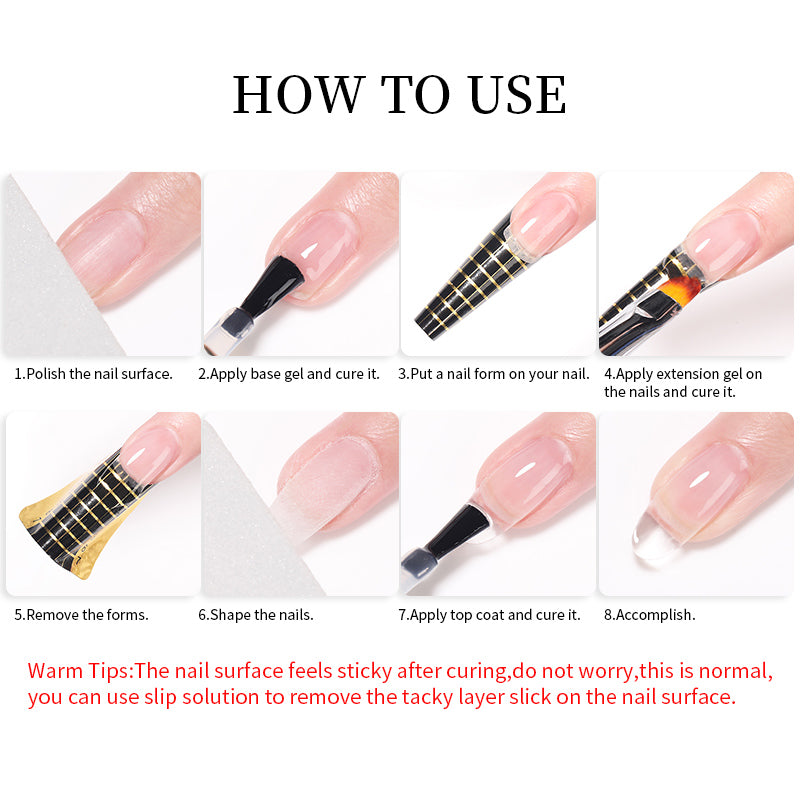 HOW TO USE

1.Polish the nail surface.

2.Apply base gel and cure it.

3.Put a nail form on your nail.

4.Apply extension gel on the nails and cure it.

5.Remove the forms.

6.Shape the nails.

7.Apply top coat and cure it.

8.Accomplish.

Warm Tips:The nail surface feels sticky after curing,do not worry,this is normal, you can use slip solution to remove the tacky layer slick on the nail surface.