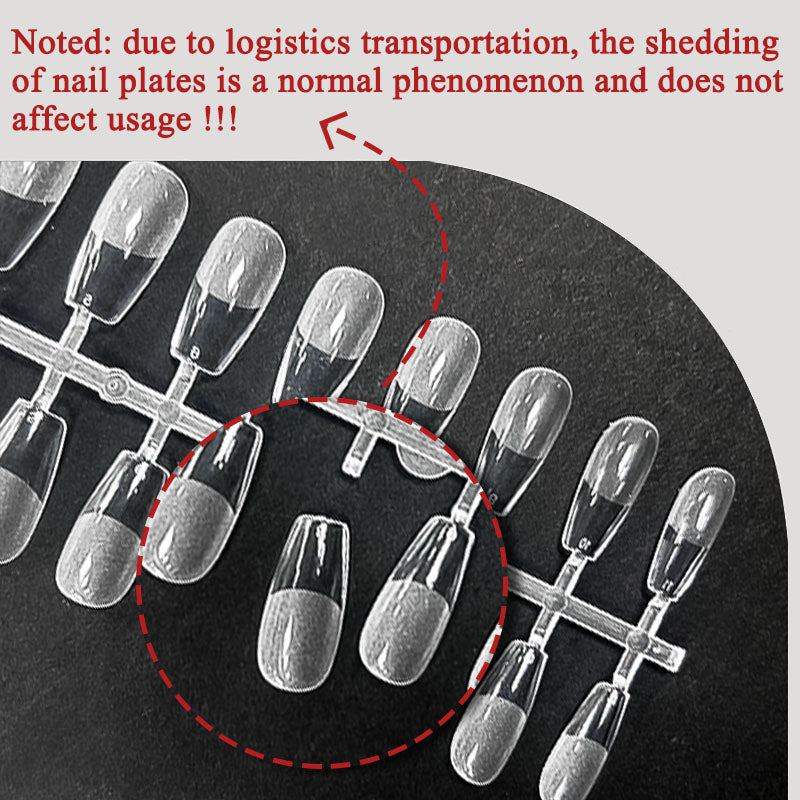 Noted: due to logistics transportation, the shedding of nail plates is a normal phenomenon and does not affect usage !!!