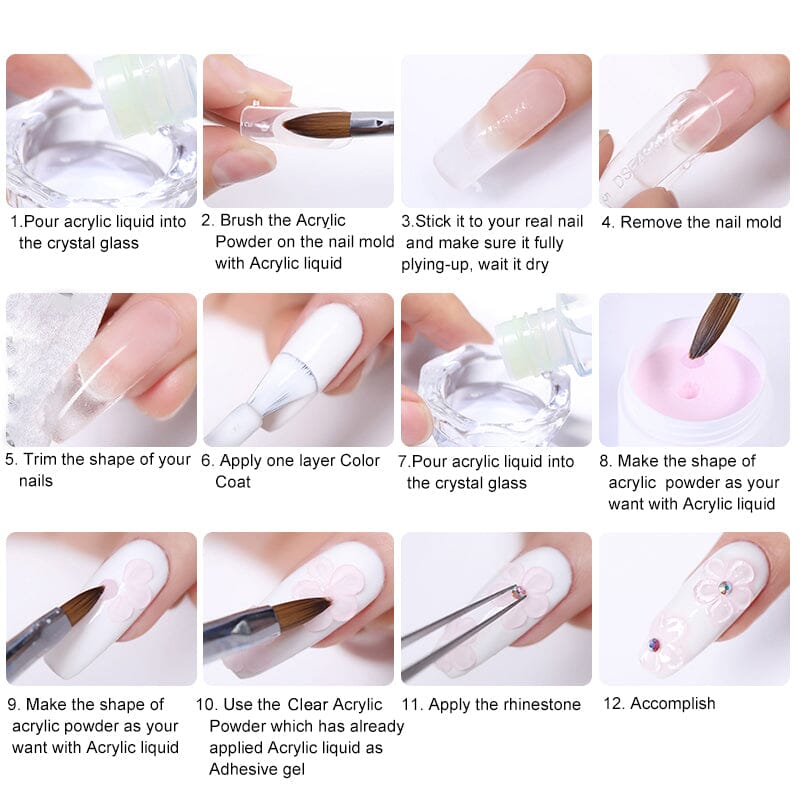 1.Pour acrylic liquid into the crystal glass

2. Brush the Acrylic Powder on the nail mold with Acrylic liquid

3.Stick it to your real nail and make sure it fully plying-up, wait it dry

4. Remove the nail mold

5. Trim the shape of your nails

6. Apply one layer Color Coat

7.Pour acrylic liquid into the crystal glass

8. Make the shape of acrylic powder as your want with Acrylic liquid

9. Make the shape of acrylic powder as your want with Acrylic liquid

10. Use the Clear Acrylic Powder which has already applied Acrylic liquid as Adhesive gel

11. Apply the rhinestone

12. Accomplish