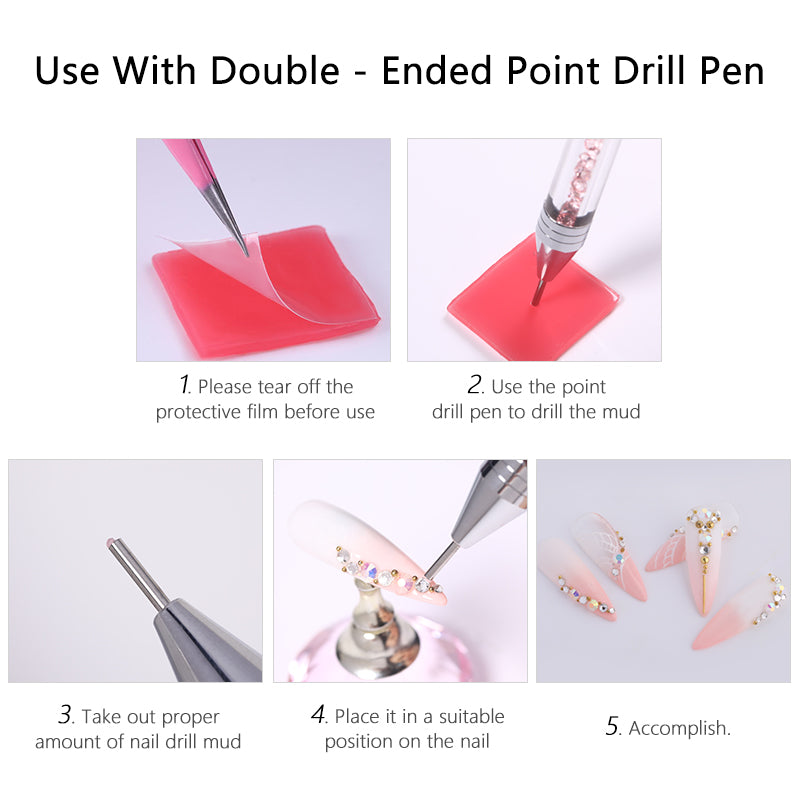 Use With Double - Ended Point Drill Pen

1. Please tear off the protective film before use

2. Use the point drill pen to drill the mud

3. Take out proper amount of nail drill mud

4. Place it in a suitable position on the nail

5. Accomplish.