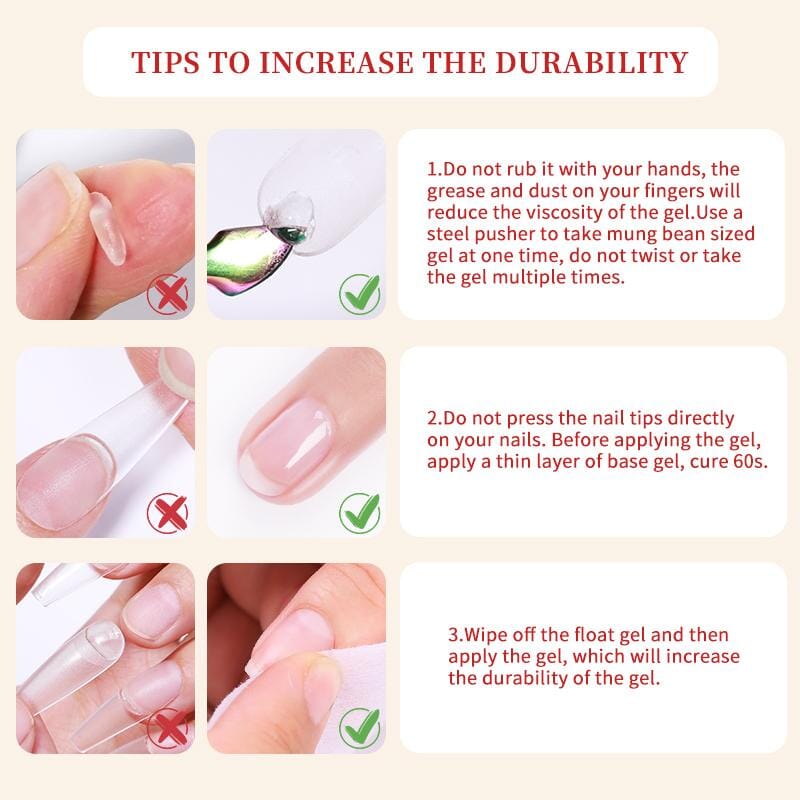 TIPS TO INCREASE THE DURABILITY

1.Do not rub it with your hands, the grease and dust on your fingers will reduce the viscosity of the gel.Use a steel pusher to take mung bean sized gel at one time, do not twist or take the gel multiple times.

2.Do not press the nail tips directly on your nails. Before applying the gel, apply a thin layer of base gel, cure 60s.

3.Wipe off the float gel and then apply the gel, which will increase the durability of the gel.